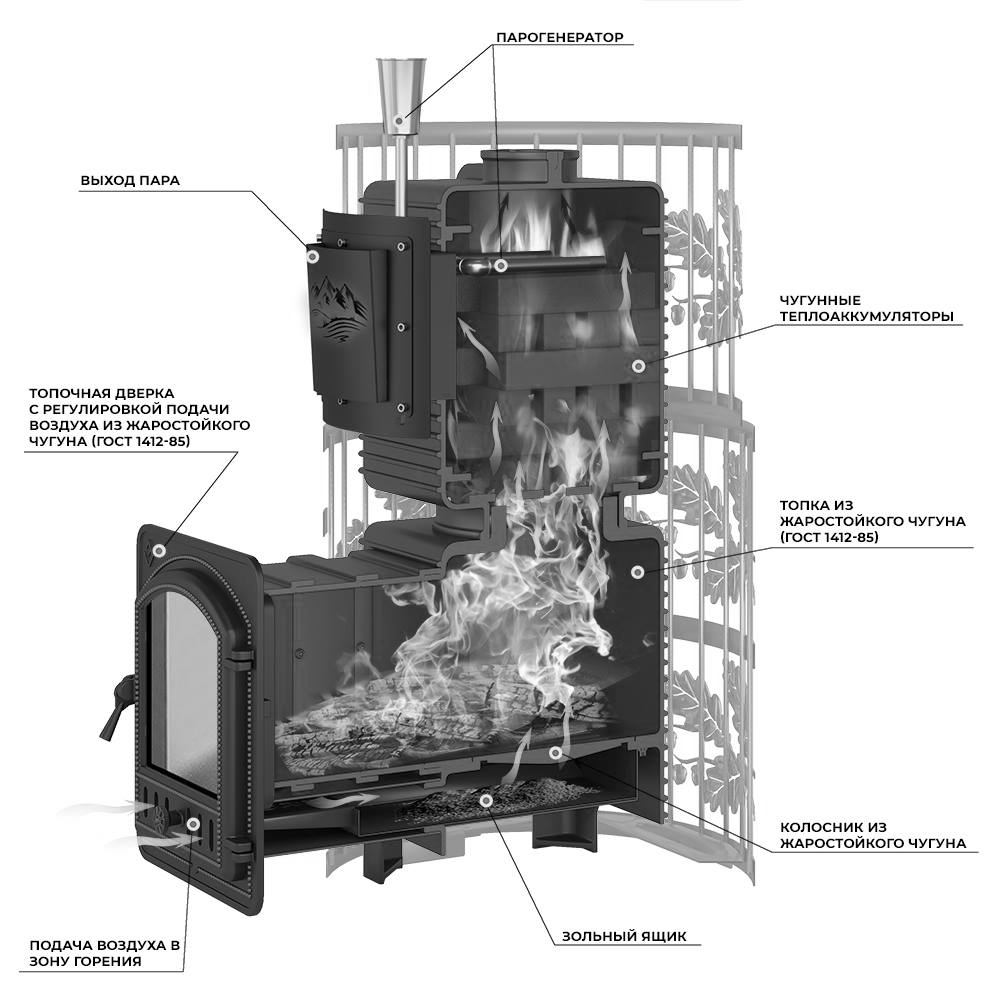 ПАРОГЕНЕРАТОР

ВЫХОД ПАРА

ЧУГУННЫЕ ТЕПЛОАККУМУЛЯТОРЫ

ТОПОЧНАЯ ДВЕРКА С РЕГУЛИРОВКОЙ ПОДАЧИ ВОЗДУХА ИЗ ЖАРОСТОЙКОГО ЧУГУНА (ГОСТ 1412-85)

ТОПКА ИЗ ЖАРОСТОЙКОГО ЧУГУНА (ГОСТ 1412-85)

КОЛОСНИК ИЗ ЖАРОСТОЙКОГО ЧУГУНА

ЗОЛЬНЫЙ ЯЩИК

ПОДАЧА ВОЗДУХА В ЗОНУ ГОРЕНИЯ